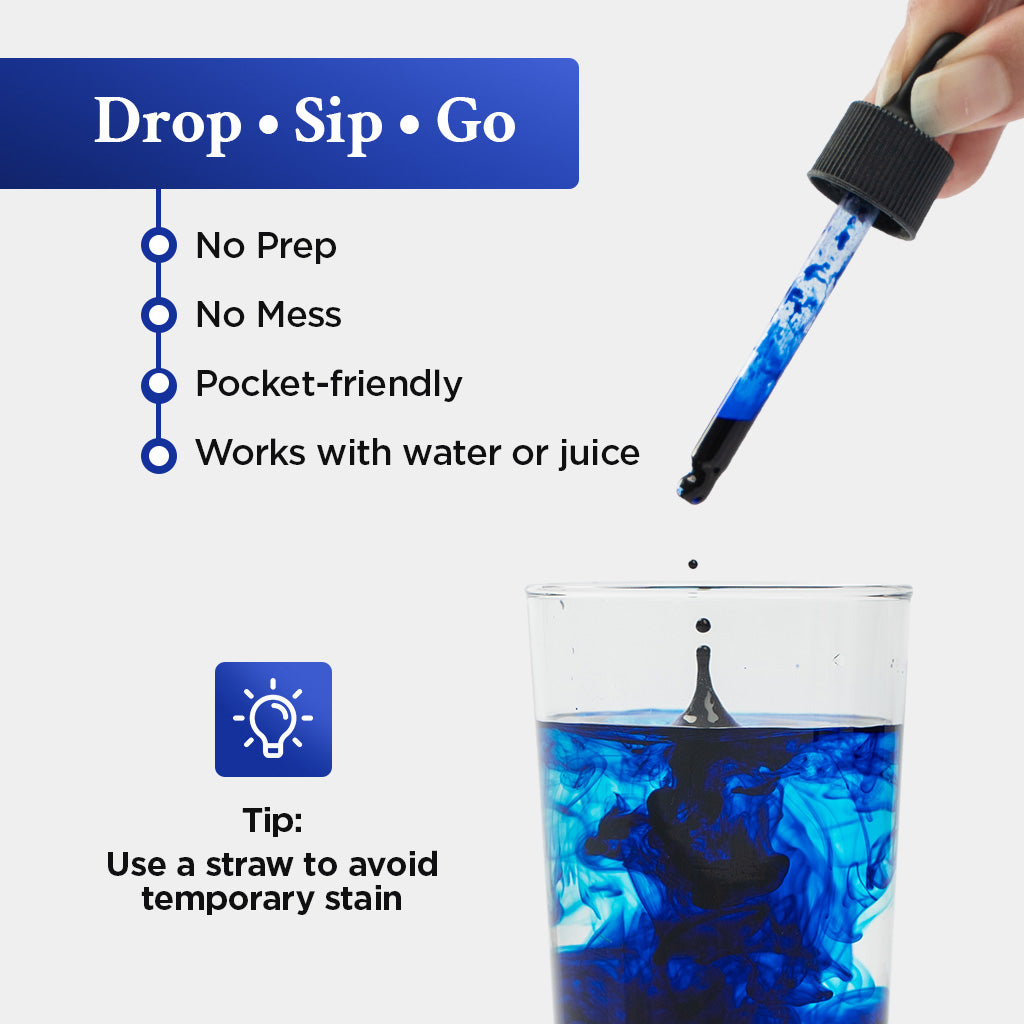 Drop • Sip • Go

No Prep

No Mess

Pocket-friendly

Works with water or juice

Tip:
Use a straw to avoid temporary stain